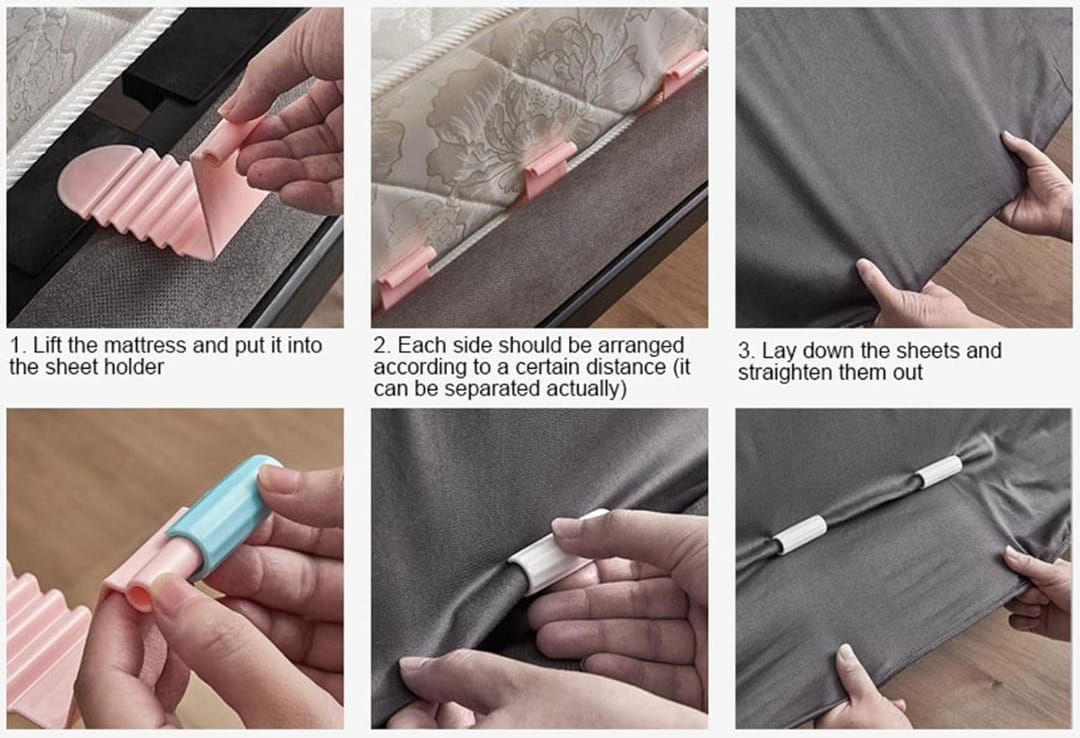 1. Lift the mattress and put it into the sheet holder

2. Each side should be arranged according to a certain distance (it can be separated actually)

3. Lay down the sheets and straighten them out